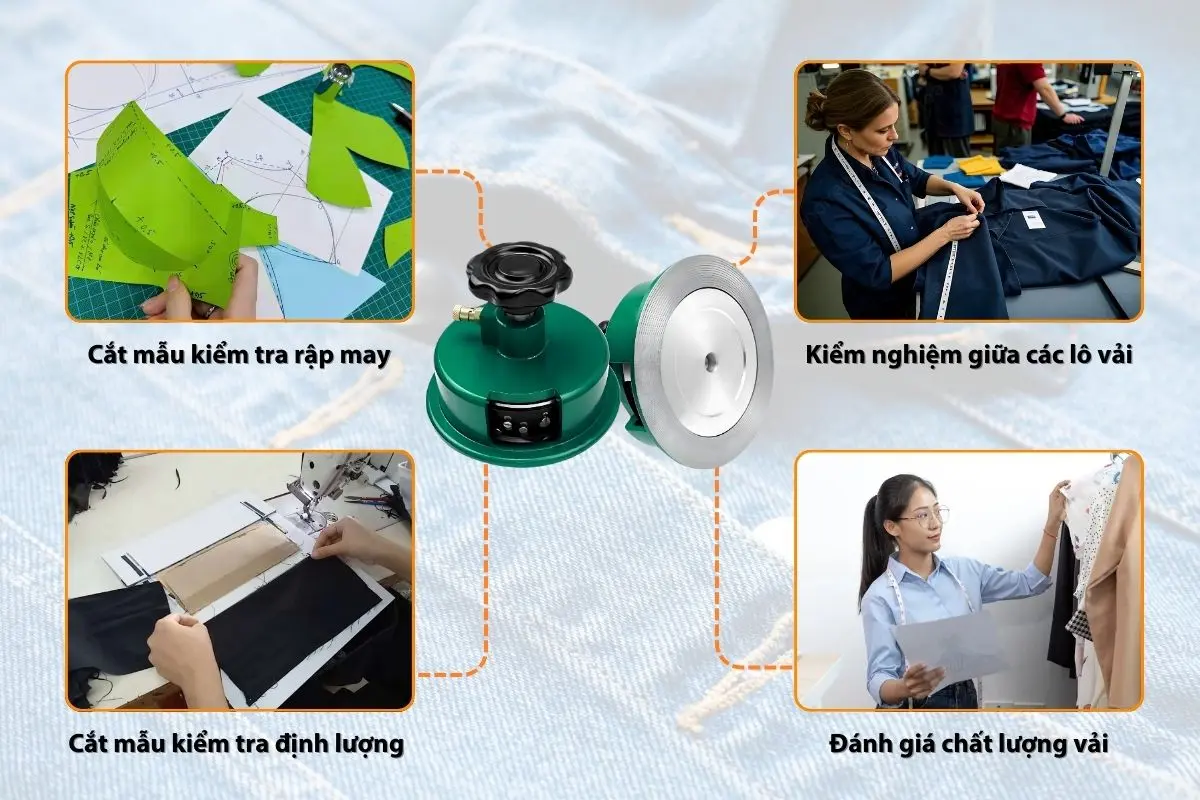 Cắt mẫu kiểm tra rập may

Kiểm nghiệm giữa các lô vải

Cắt mẫu kiểm tra định lượng

Đánh giá chất lượng vải