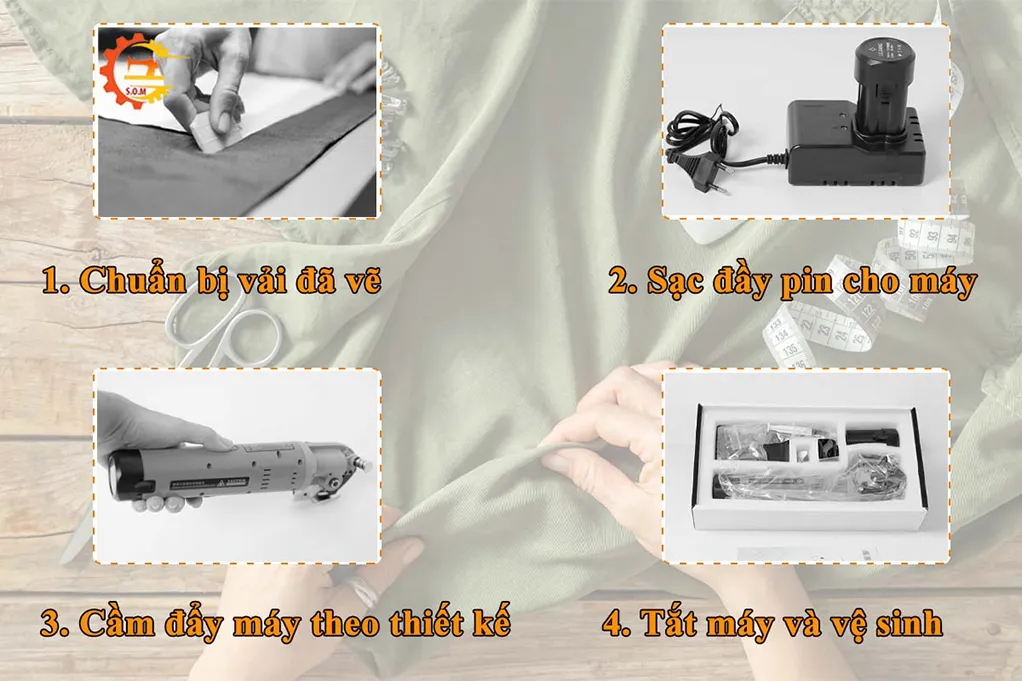 S.O.M

1. Chuẩn bị vải đã vẽ

2. Sạc đầy pin cho máy

3. Cầm đẩy máy theo thiết kế

4. Tắt máy và vệ sinh