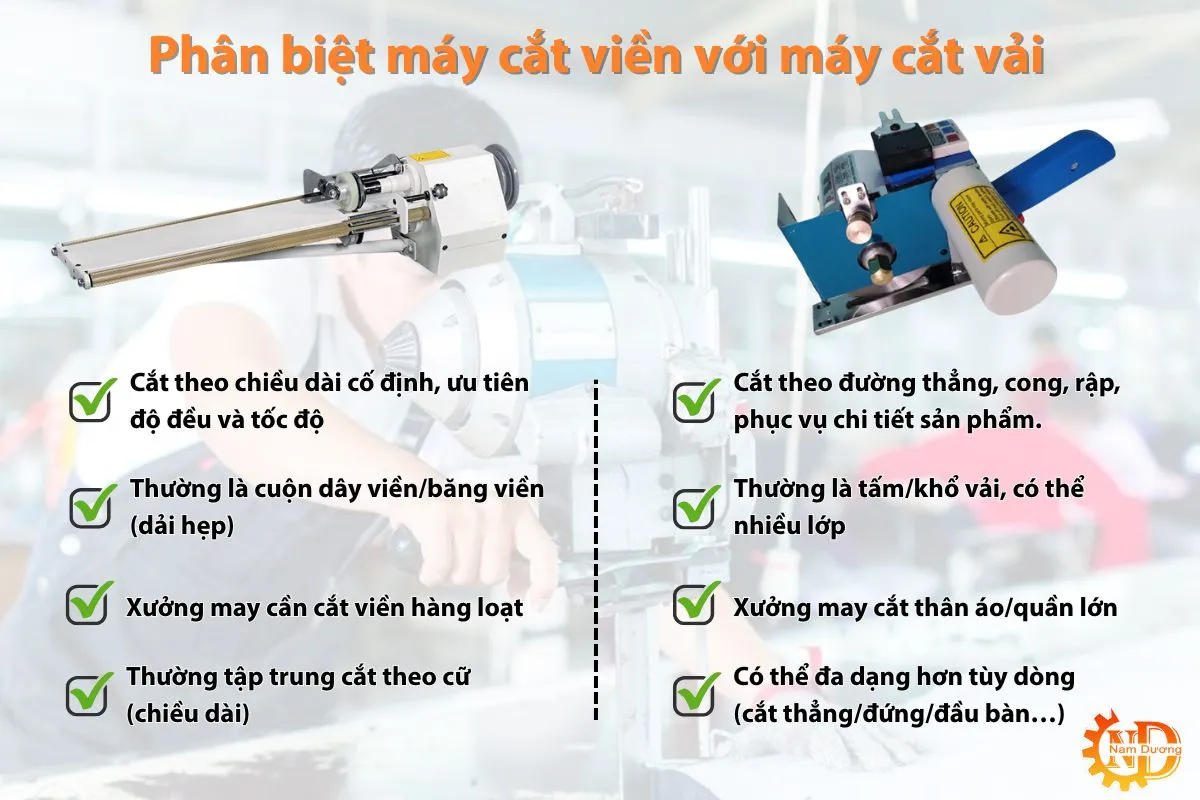 Phân biệt máy cắt viền với máy cắt vải

CAUTION

Cắt theo chiều dài cố định, ưu tiên độ đều và tốc độ

Thường là cuộn dây viền/băng viền (dải hẹp)

Xưởng may cần cắt viền hàng loạt

Thường tập trung cắt theo cữ (chiều dài)

Cắt theo đường thẳng, cong, rập, phục vụ chi tiết sản phẩm.

Thường là tấm/khổ vải, có thể nhiều lớp

Xưởng may cắt thân áo/quần lớn

Có thể đa dạng hơn tùy dòng (cắt thẳng/đứng/đầu bàn…)

ND Nam Dương